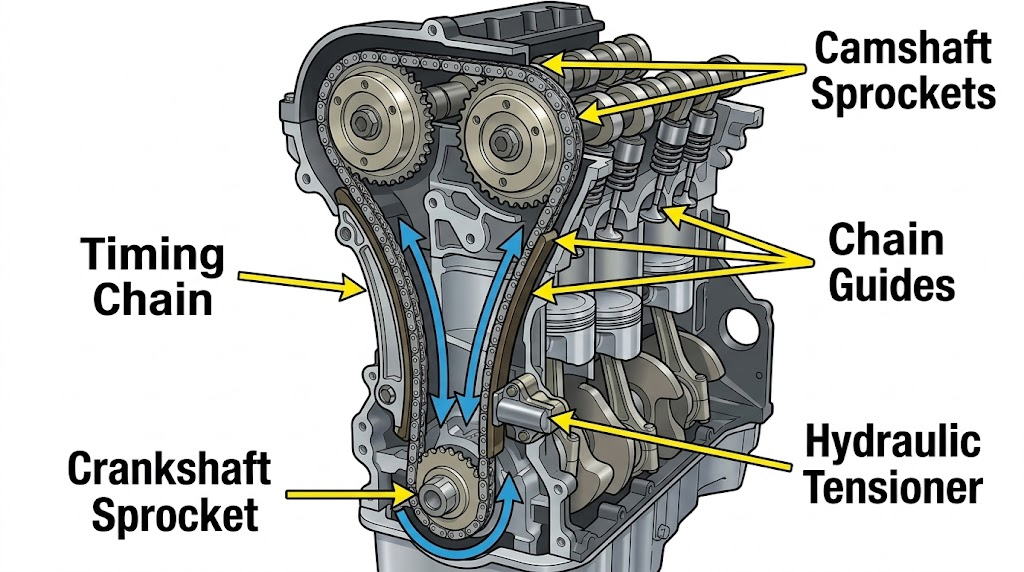 Camshaft Sprockets

Timing Chain

Chain Guides

Crankshaft Sprocket

Hydraulic Tensioner